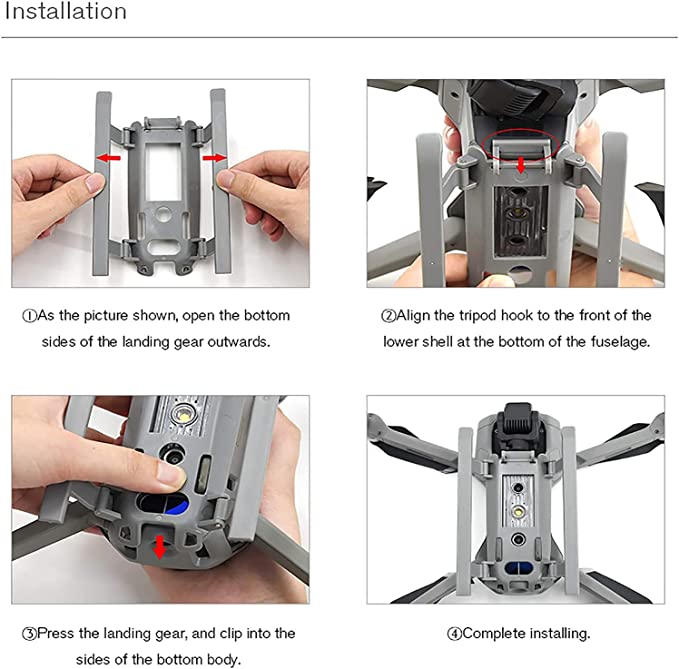 Installation

①As the picture shown, open the bottom sides of the landing gear outwards.

②Align the tripod hook to the front of the lower shell at the bottom of the fuselage.

③Press the landing gear, and clip into the sides of the bottom body.

④Complete installing.